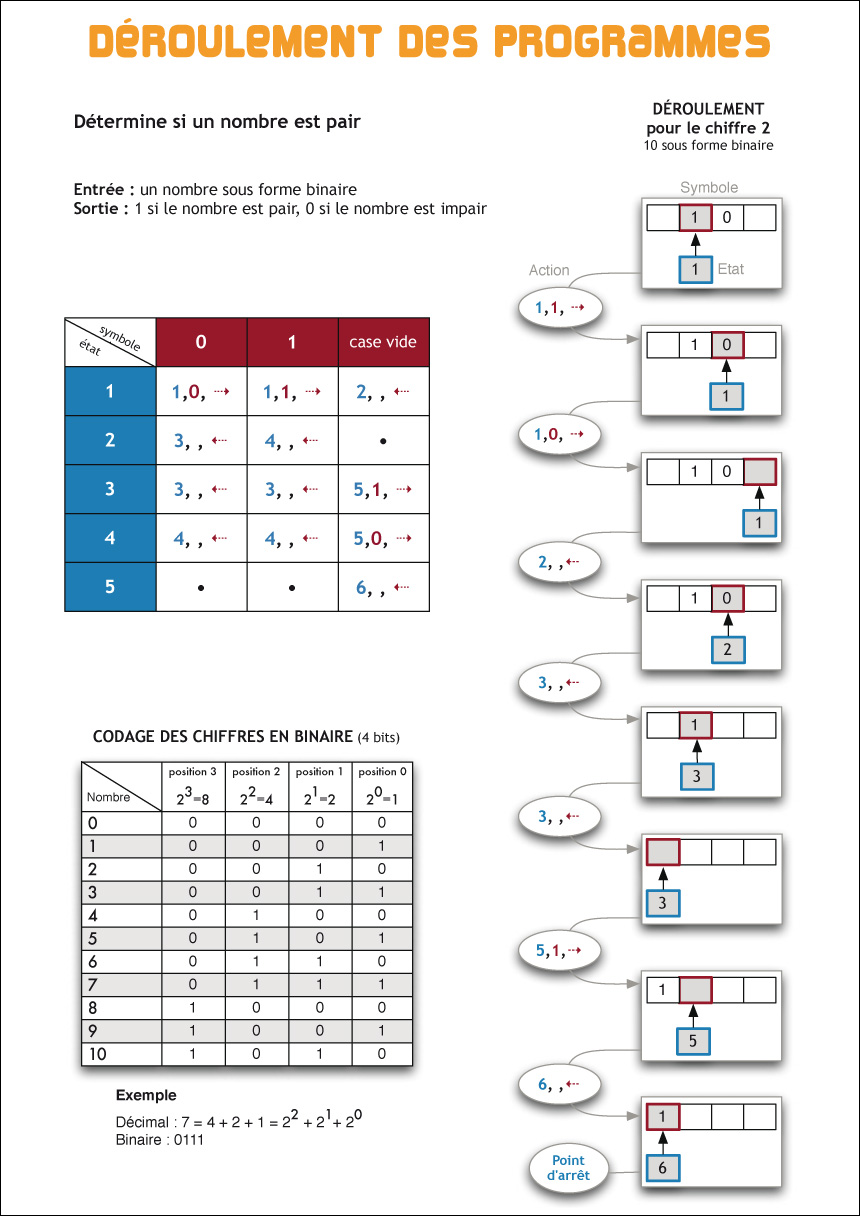 DÉROULEMENT DES PROGRAMMES

Détermine si un nombre est pair

Entrée : un nombre sous forme binaire
Sortie : 1 si le nombre est pair, 0 si le nombre est impair

| symbole / état | 0 | 1 | case vide |
|---|---|---|---|
| 1 | 1,0, ⇢ | 1,1, ⇢ | 2, , ⇠ |
| 2 | 3, , ⇠ | 4, , ⇠ | • |
| 3 | 3, , ⇠ | 3, , ⇠ | 5,1, ⇢ |
| 4 | 4, , ⇠ | 4, , ⇠ | 5,0, ⇢ |
| 5 | • | • | 6, , ⇠ |

CODAGE DES CHIFFRES EN BINAIRE (4 bits)

| Nombre | position 3 $2^3=8$ | position 2 $2^2=4$ | position 1 $2^1=2$ | position 0 $2^0=1$ |
|---|---|---|---|---|
| 0 | 0 | 0 | 0 | 0 |
| 1 | 0 | 0 | 0 | 1 |
| 2 | 0 | 0 | 1 | 0 |
| 3 | 0 | 0 | 1 | 1 |
| 4 | 0 | 1 | 0 | 0 |
| 5 | 0 | 1 | 0 | 1 |
| 6 | 0 | 1 | 1 | 0 |
| 7 | 0 | 1 | 1 | 1 |
| 8 | 1 | 0 | 0 | 0 |
| 9 | 1 | 0 | 0 | 1 |
| 10 | 1 | 0 | 1 | 0 |

Exemple
Décimal : $7 = 4 + 2 + 1 = 2^2 + 2^1 + 2^0$
Binaire : 0111

DÉROULEMENT
pour le chiffre 2
10 sous forme binaire

Symbole
1 0
1 Etat
Action
1,1, ⇢
1 0
1
1,0, ⇢
1 0
1
2, , ⇠
1 0
2
3, , ⇠
1
3
3, , ⇠
3
5,1, ⇢
1
5
6, , ⇠
1
6
Point d'arrêt